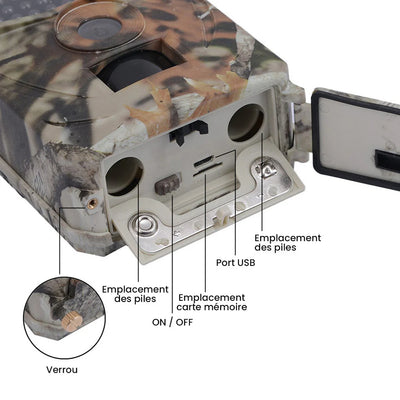 Emplacement des piles

Port USB

Emplacement des piles

Emplacement carte mémoire

ON / OFF

Verrou