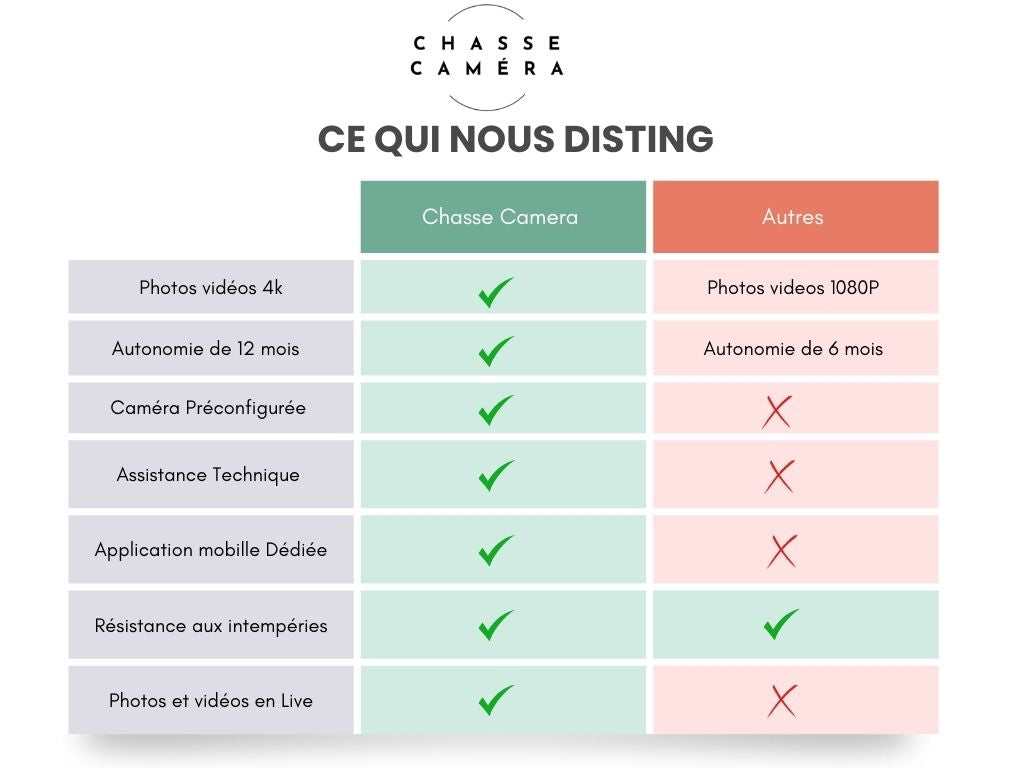 CHASSE
CAMÉRA

CE QUI NOUS DISTING

| | Chasse Camera | Autres |
|---|---|---|
| Photos vidéos 4k | ✓ | Photos videos 1080P |
| Autonomie de 12 mois | ✓ | Autonomie de 6 mois |
| Caméra Préconfigurée | ✓ | ✗ |
| Assistance Technique | ✓ | ✗ |
| Application mobille Dédiée | ✓ | ✗ |
| Résistance aux intempéries | ✓ | ✓ |
| Photos et vidéos en Live | ✓ | ✗ |